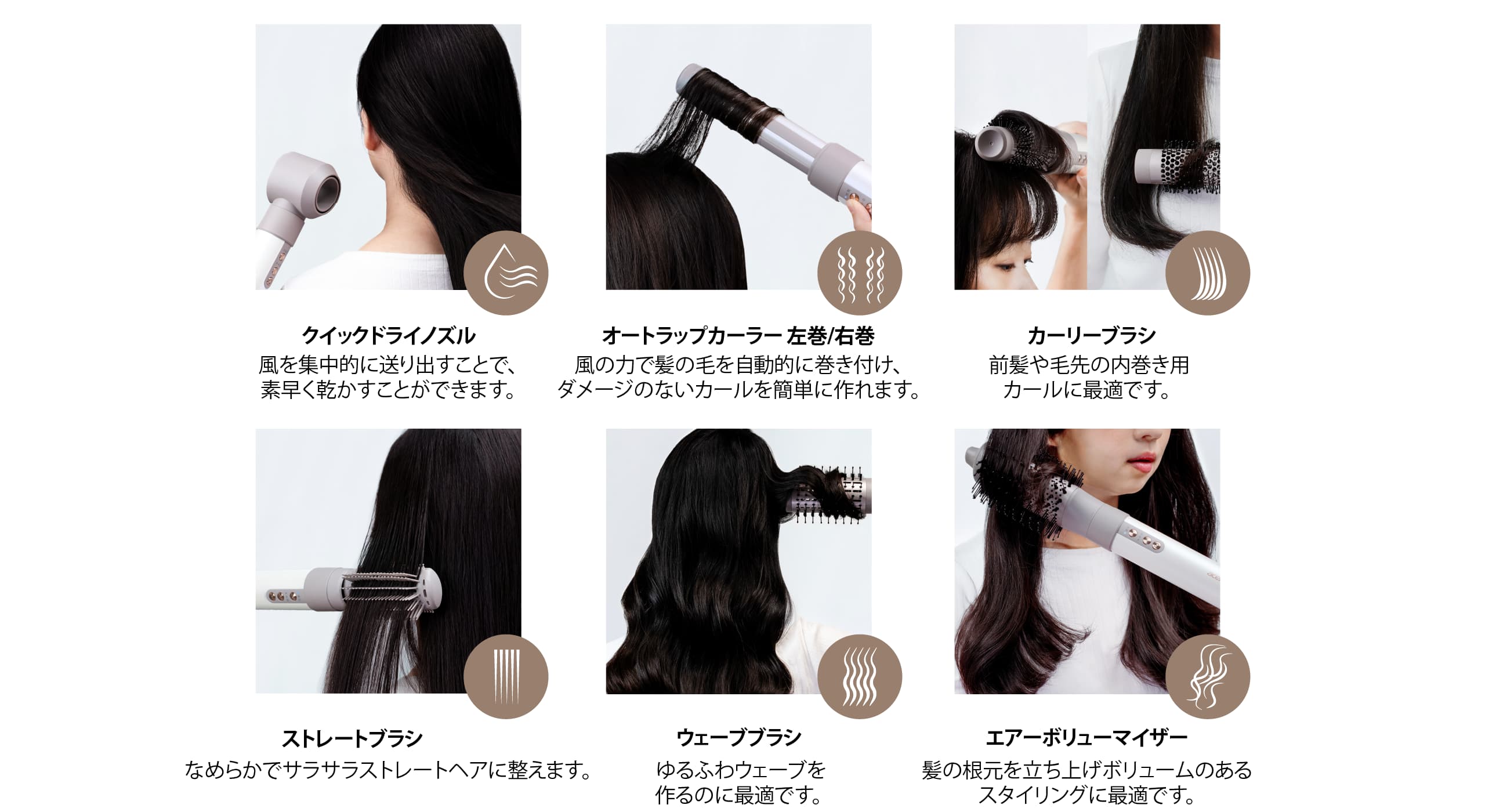 クイックドライノズル
風を集中的に送り出すことで、素早く乾かすことができます。

オートラップカーラー 左巻/右巻
風の力で髪の毛を自動的に巻き付け、ダメージのないカールを簡単に作れます。

カーリーブラシ
前髪や毛先の内巻き用カールに最適です。

ストレートブラシ
なめらかでサラサラストレートヘアに整えます。

ウェーブブラシ
ゆるふわウェーブを作るのに最適です。

エアーボリューマイザー
髪の根元を立ち上げボリュームのあるスタイリングに最適です。